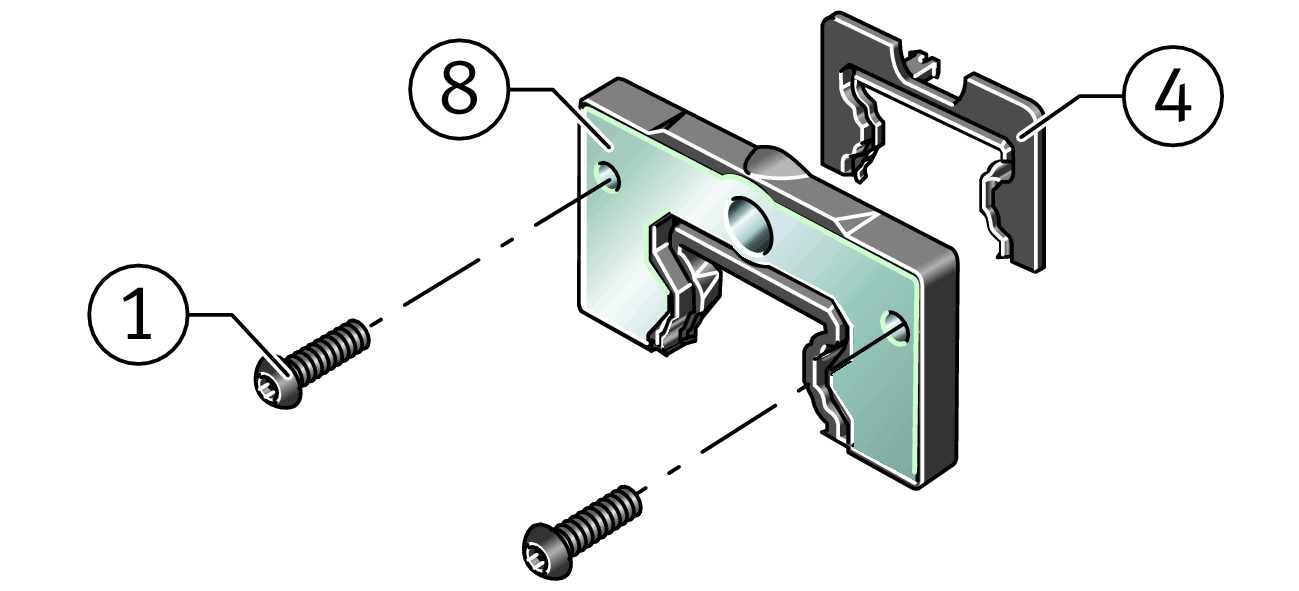 8
4
1