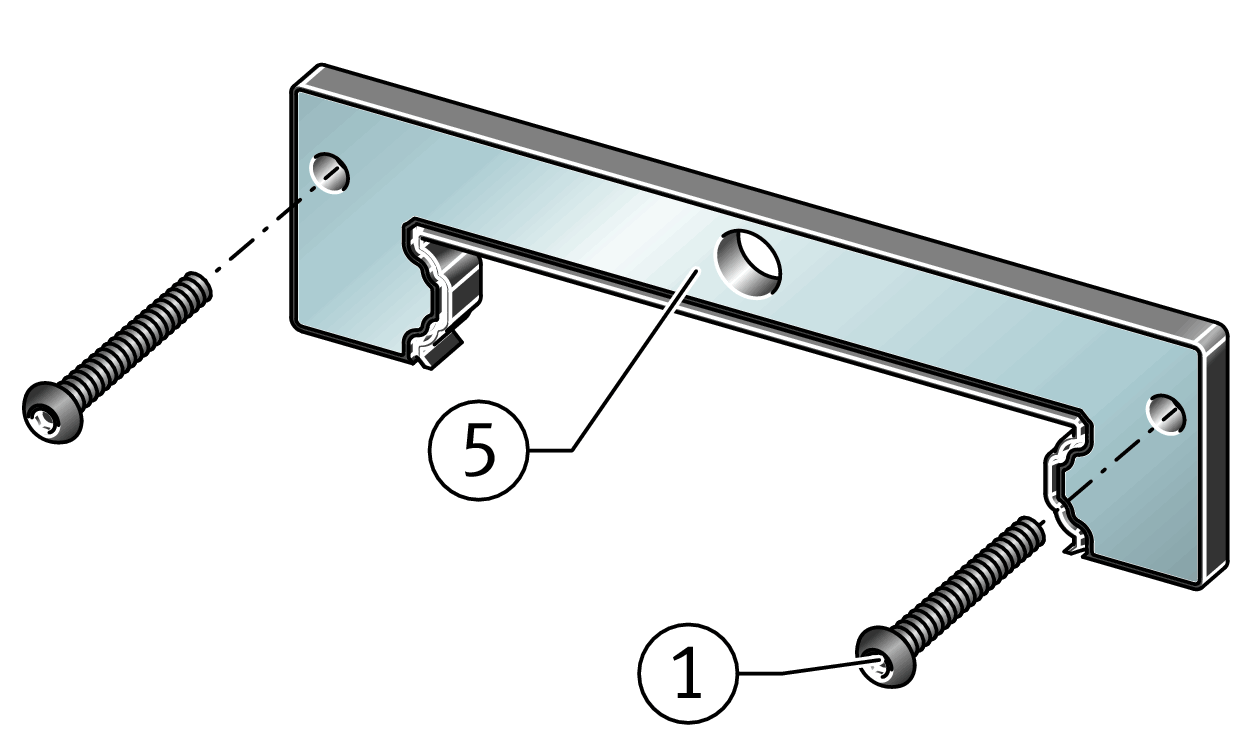 5

1