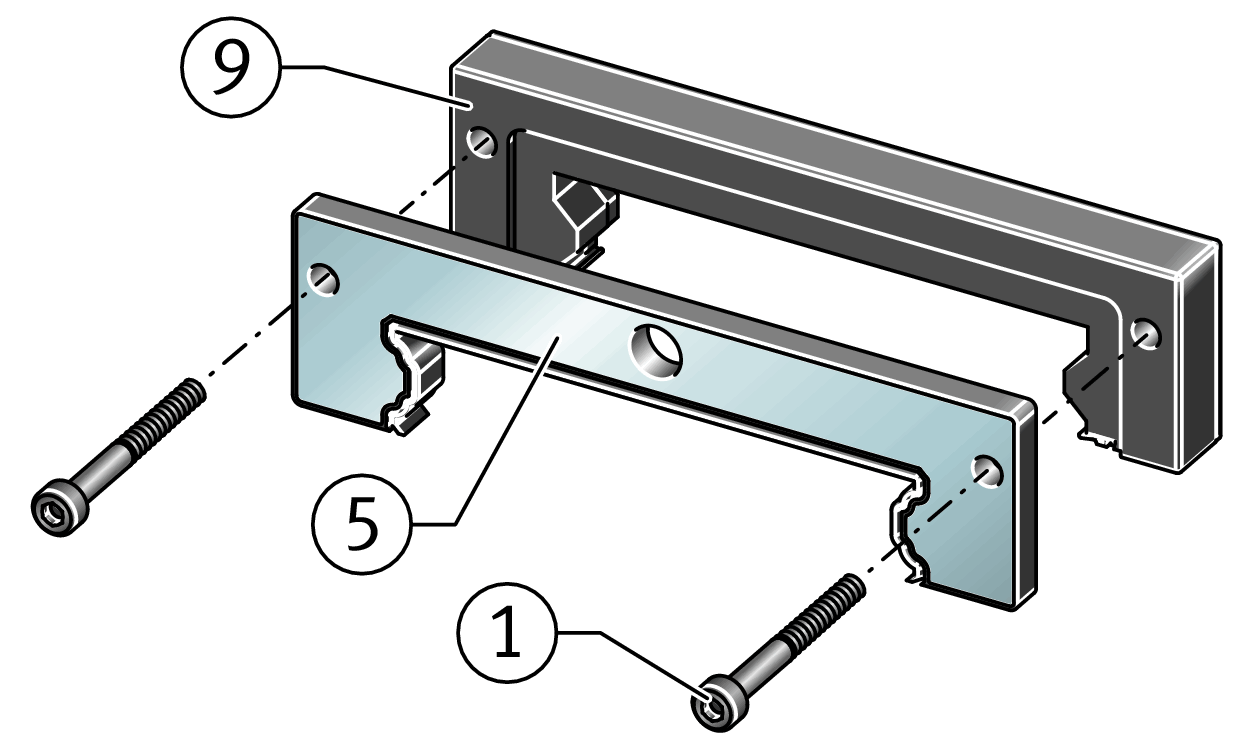 9

5

1